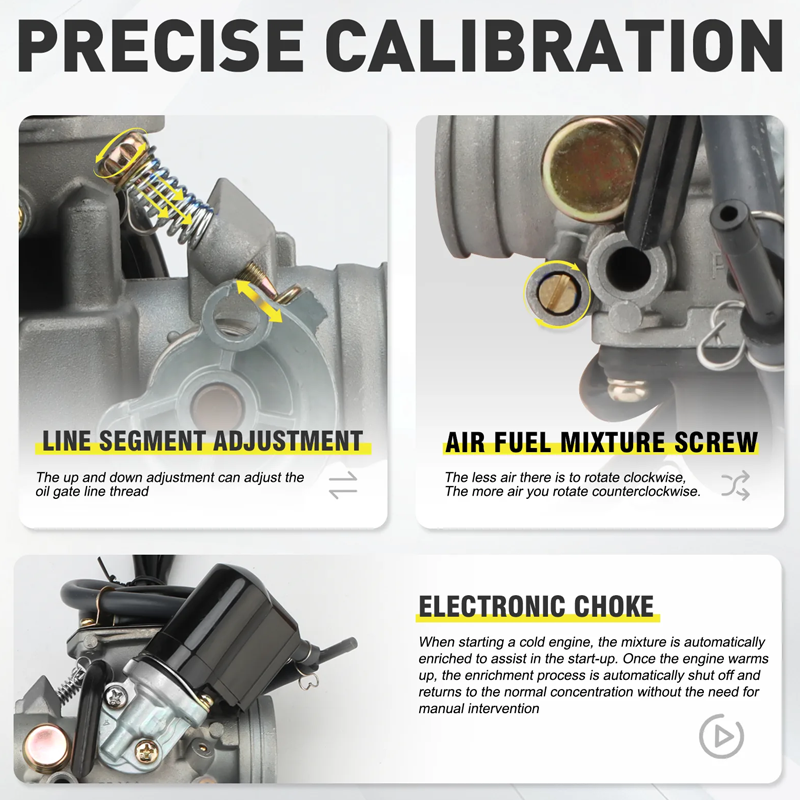 PRECISE CALIBRATION

LINE SEGMENT ADJUSTMENT

The up and down adjustment can adjust the oil gate line thread

AIR FUEL MIXTURE SCREW

The less air there is to rotate clockwise, The more air you rotate counterclockwise.

ELECTRONIC CHOKE

When starting a cold engine, the mixture is automatically enriched to assist in the start-up. Once the engine warms up, the enrichment process is automatically shut off and returns to the normal concentration without the need for manual intervention